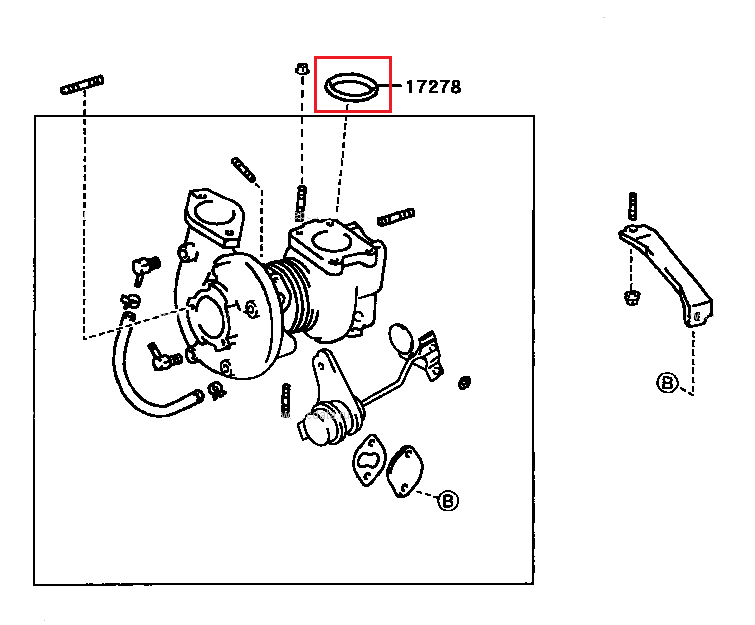 17278

B

B