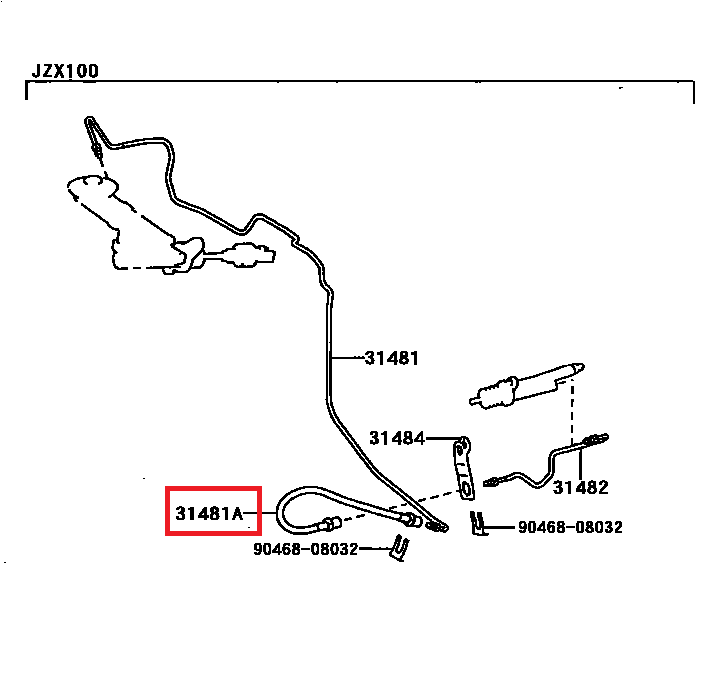 JZX100

31481

31484

31482

31481A

90468-08032

90468-08032