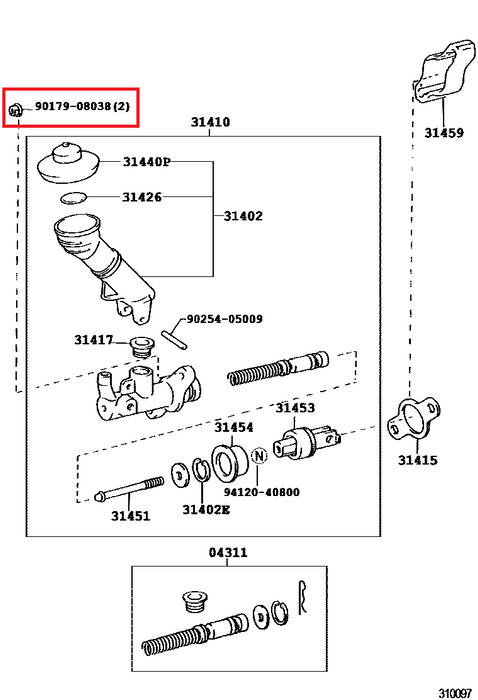 90179-08038 (2)

31410

31459

31440P

31426

31402

90254-05009

31417

31453

31454

31415

N

94120-40800

31451

31402E

04311

310097