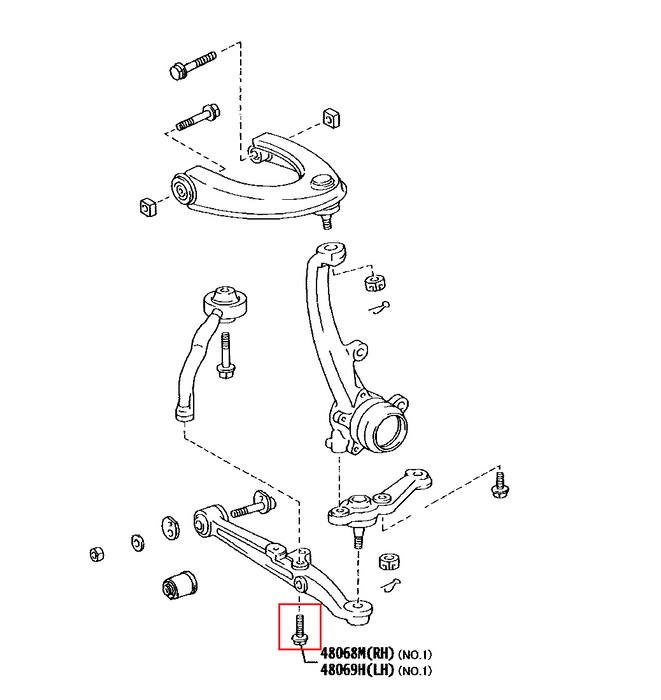 48068M(RH) (NO.1)
48069H(LH) (NO.1)