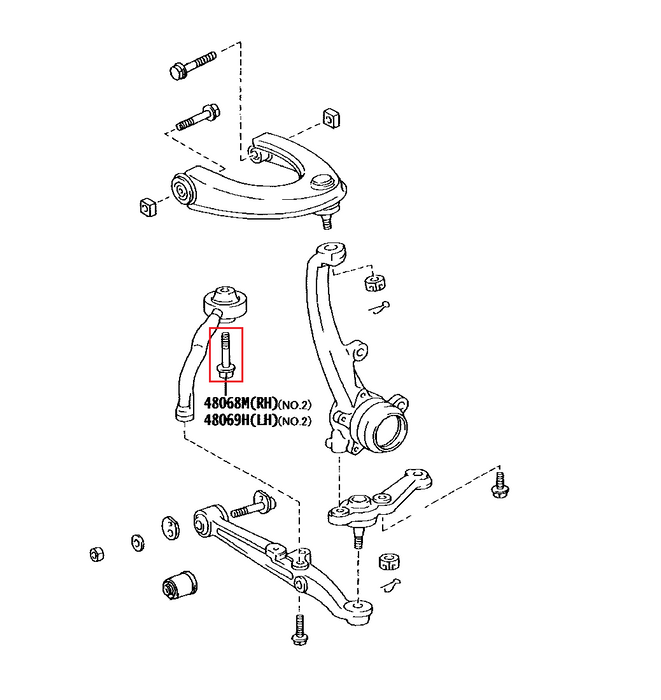 48068M(RH)(NO.2)
48069H(LH)(NO.2)