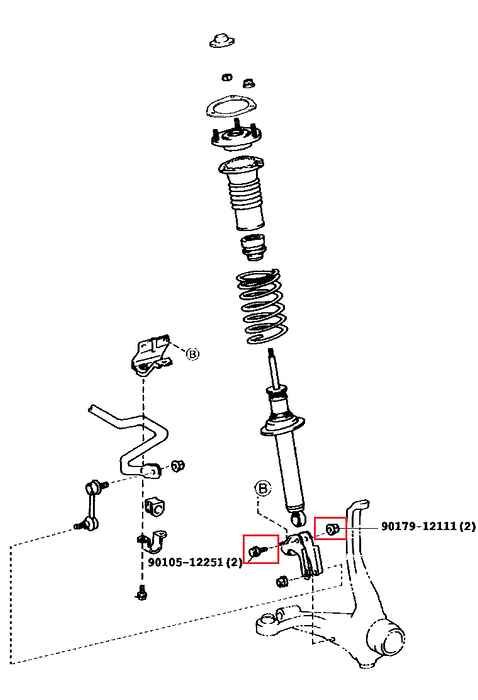 B

B

90179-12111 (2)

90105-12251 (2)