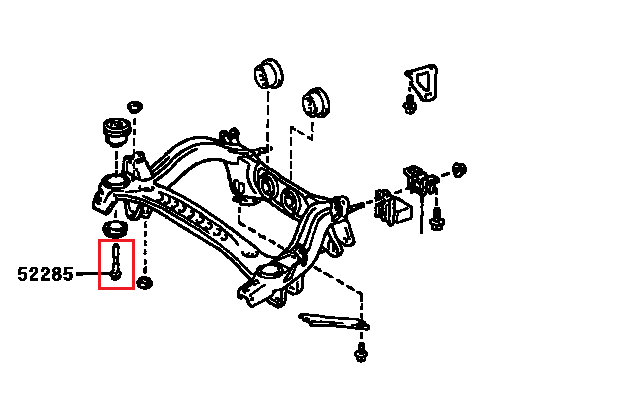 52285