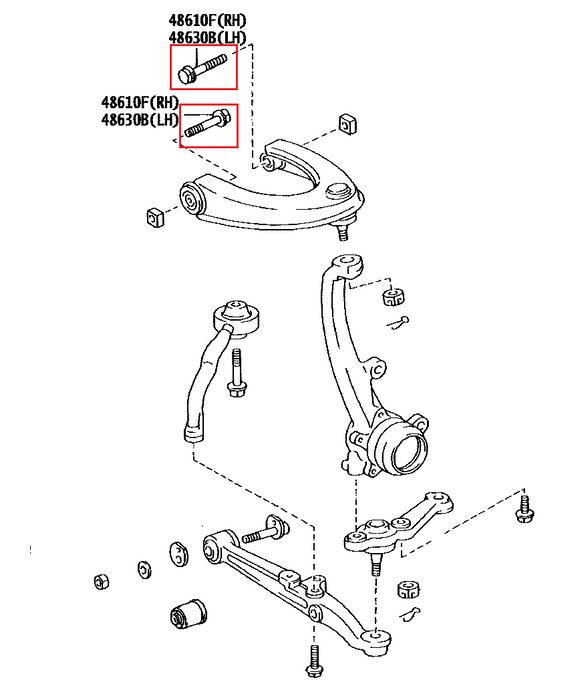 48610F(RH)
48630B(LH)

48610F(RH)
48630B(LH)