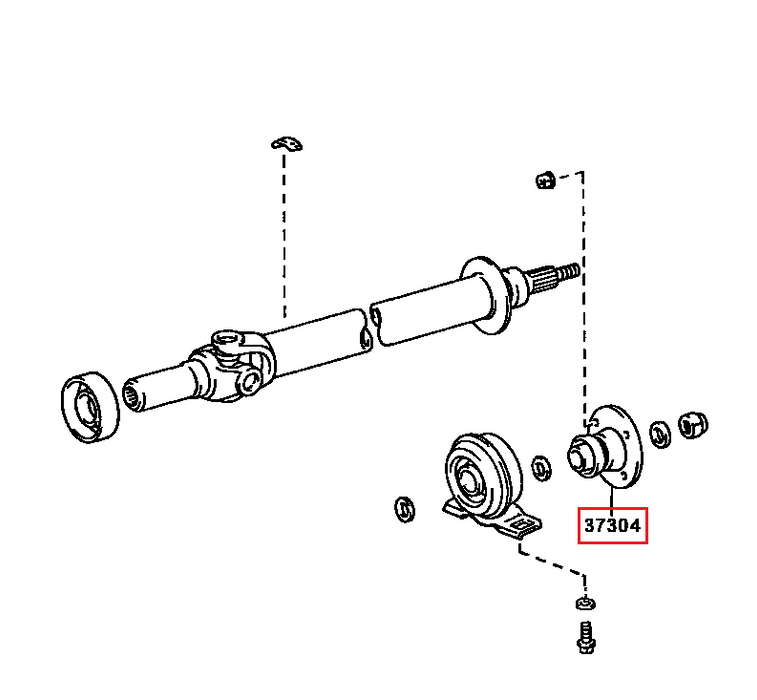 37304