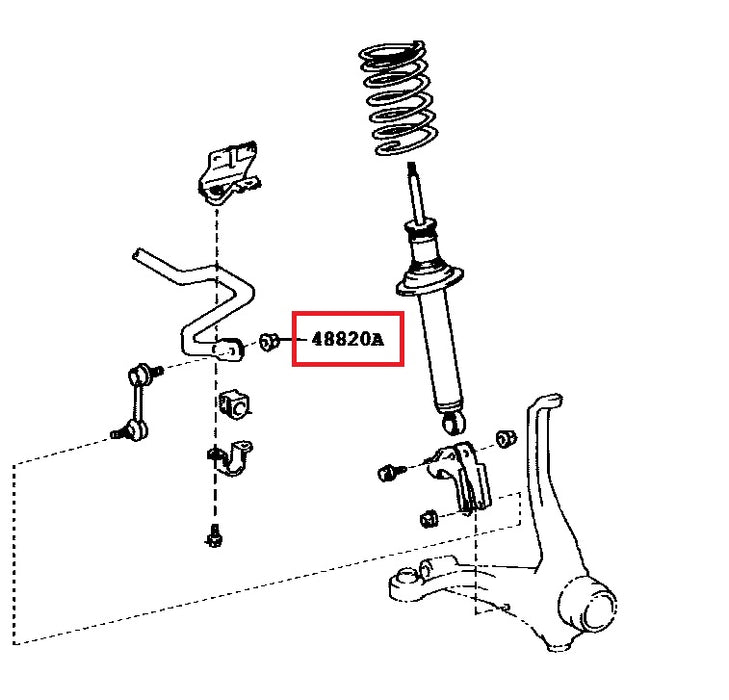 48820A