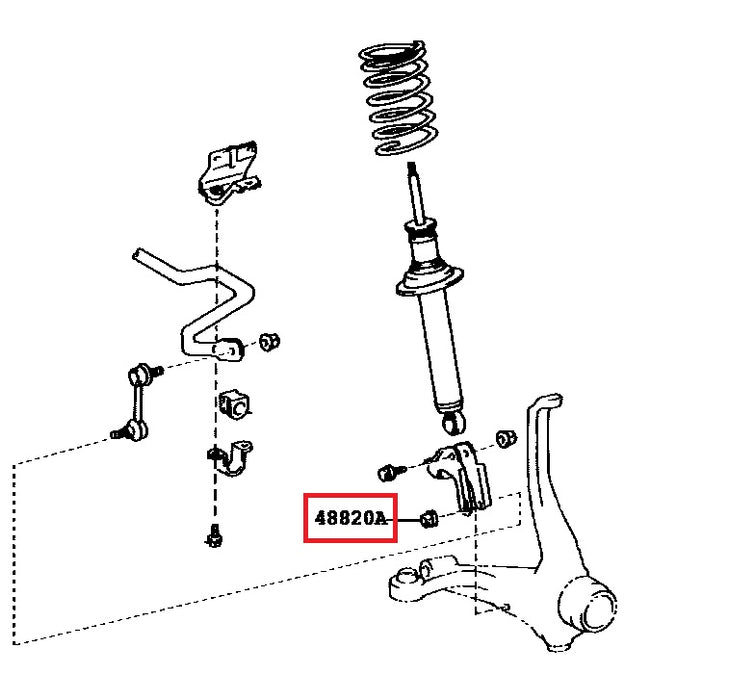 48820A