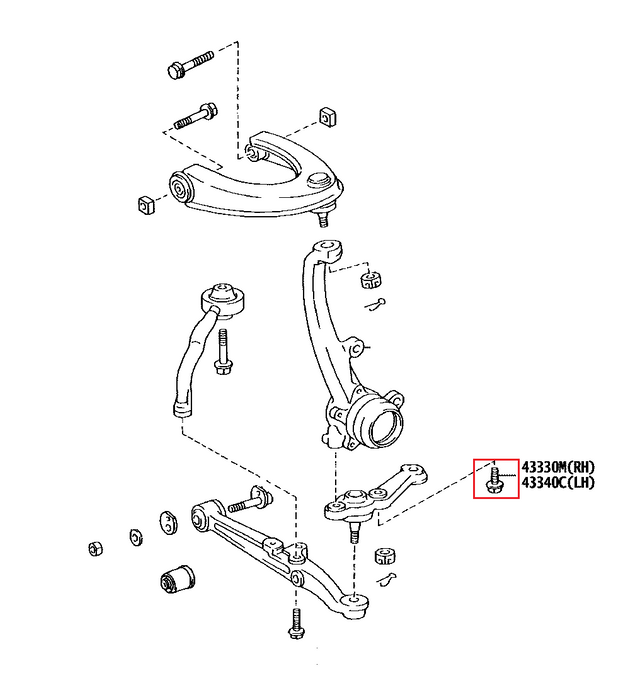 43330M(RH)
43340C(LH)