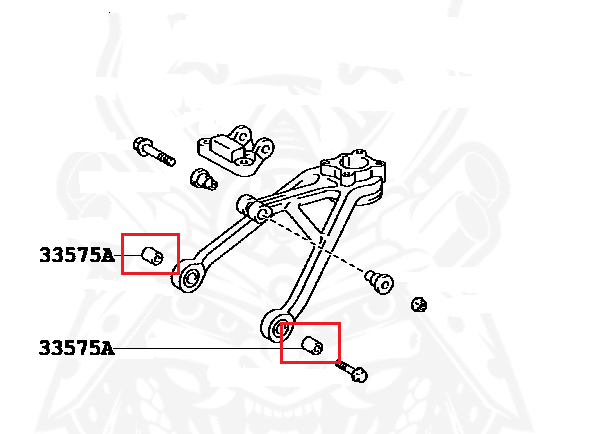 33575A

33575A