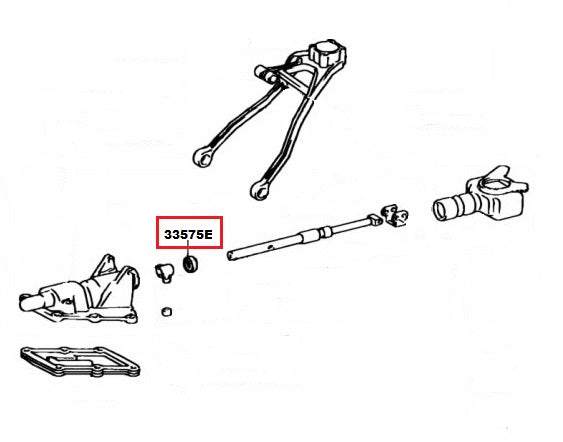 33575E