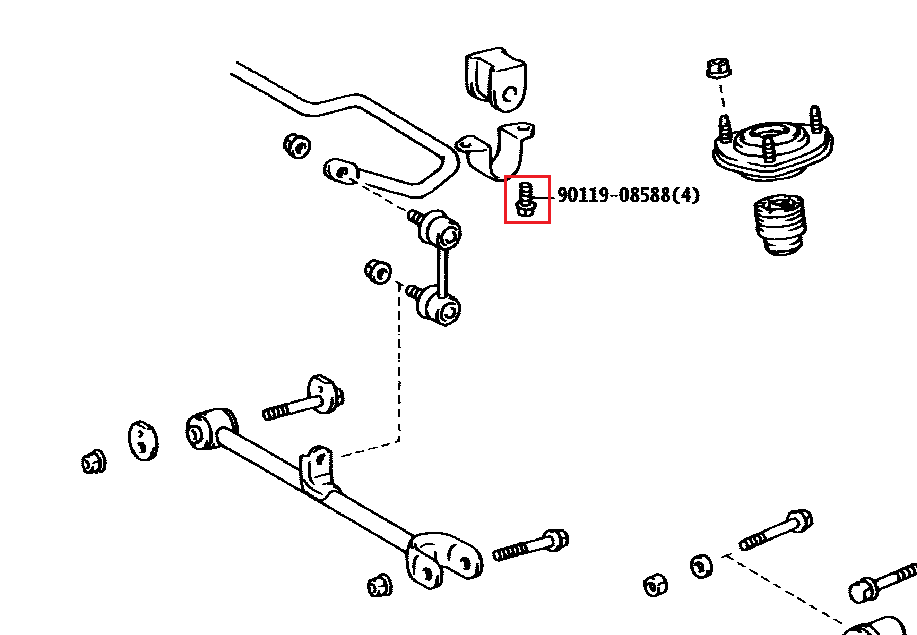 90119-08588(4)