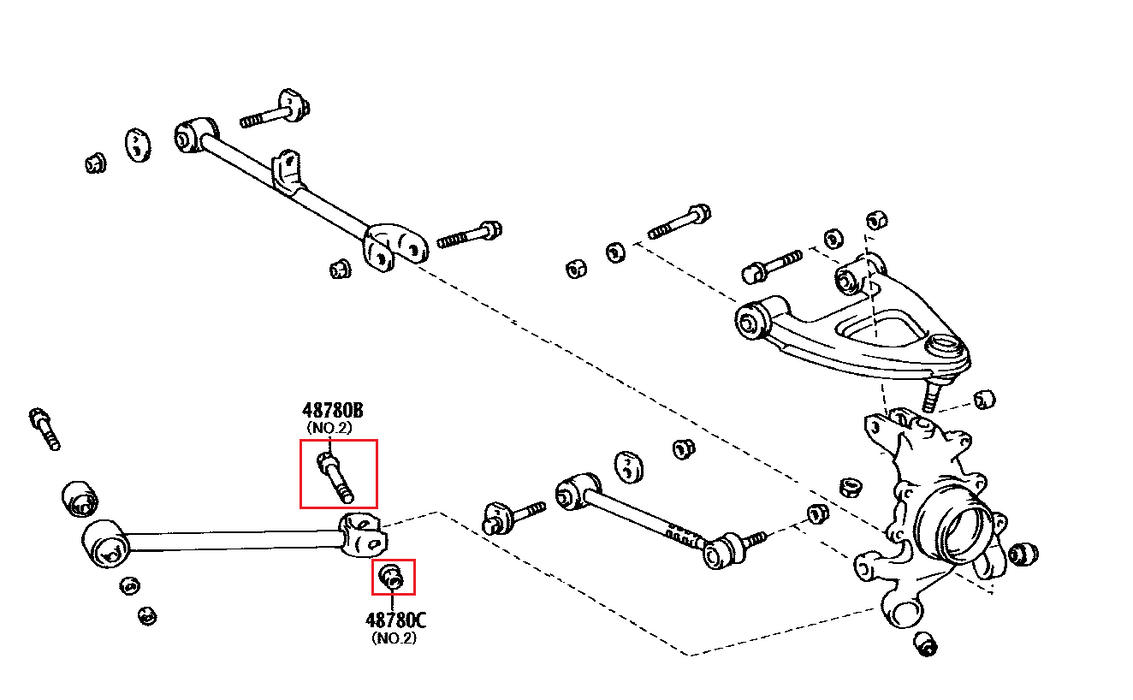 48780B
(NO.2)

48780C
(NO.2)