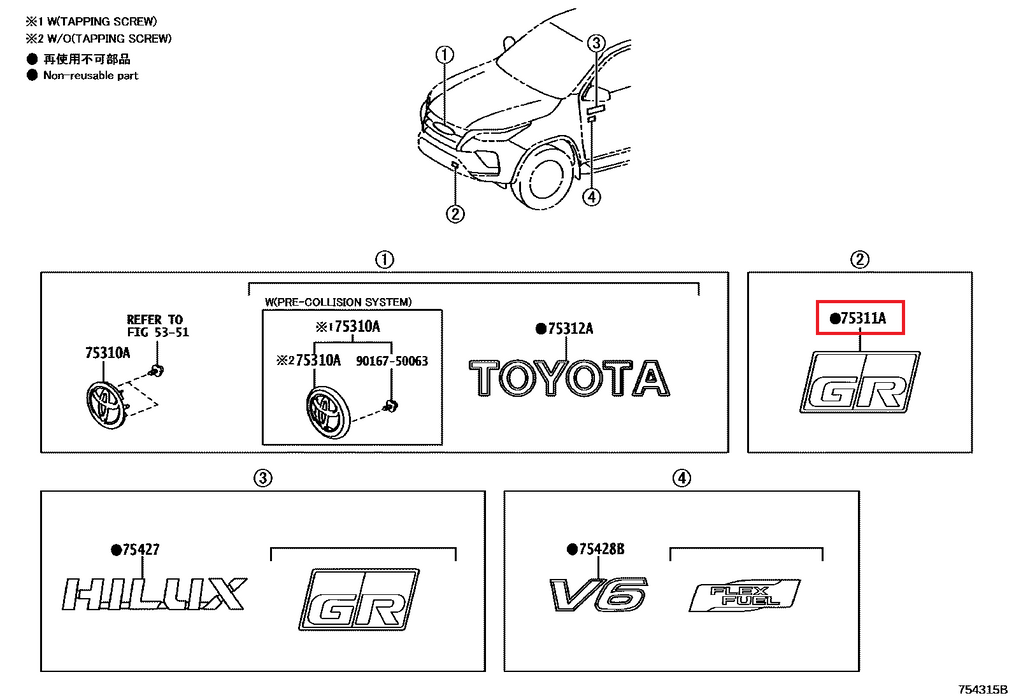 ※1 W(TAPPING SCREW)
※2 W/O(TAPPING SCREW)
● 再使用不可部品
● Non-reusable part

①
③
②
④

①
W(PRE-COLLISION SYSTEM)
REFER TO FIG 53-51
75310A
※175310A
※275310A
90167-50063
●75312A
TOYOTA

②
●75311A
GR

③
●75427
HILUX
GR

④
●75428B
V6
FLEX FUEL

754315B