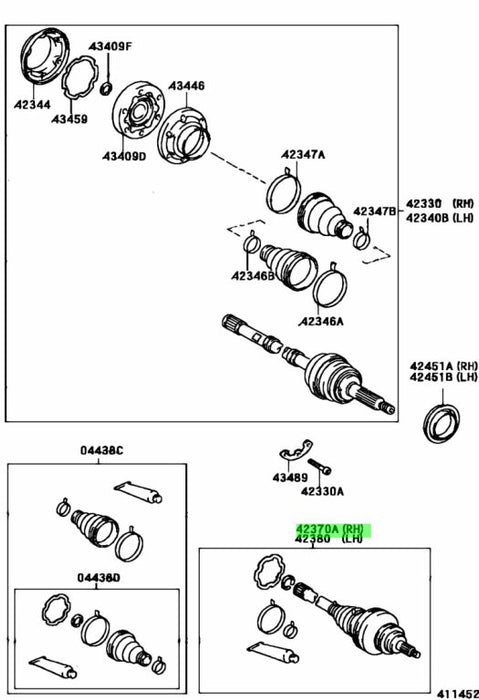 43409F
42344
43459
43446
43409D
42347A
42330 (RH)
42340B (LH)
42347B
42346B
42346A
42451A (RH)
42451B (LH)
04438C
43489
42330A
42370A (RH)
42380 (LH)
04438D
411452