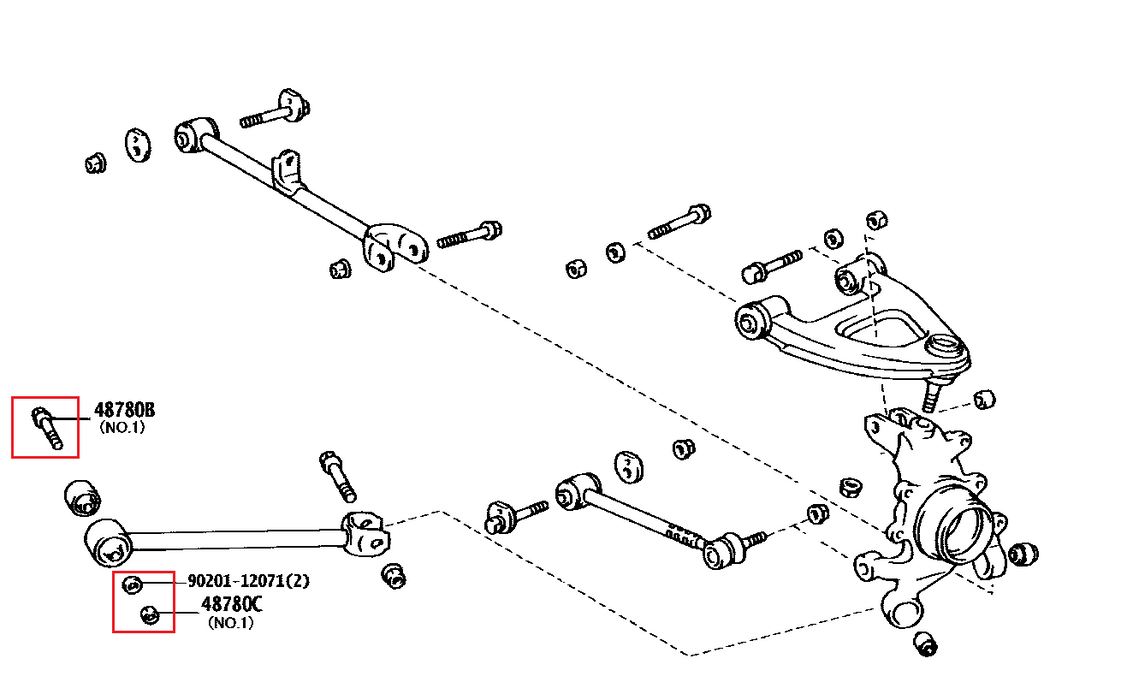 48780B
(NO.1)

90201-12071(2)
48780C
(NO.1)