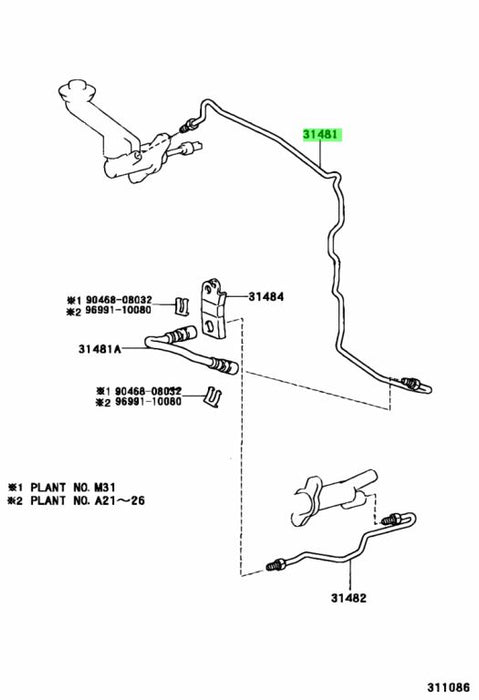 31481

※1 90468-08032
※2 96991-10080

31484

31481A

※1 90468-08032
※2 96991-10080

※1 PLANT NO. M31
※2 PLANT NO. A21～26

31482

311086