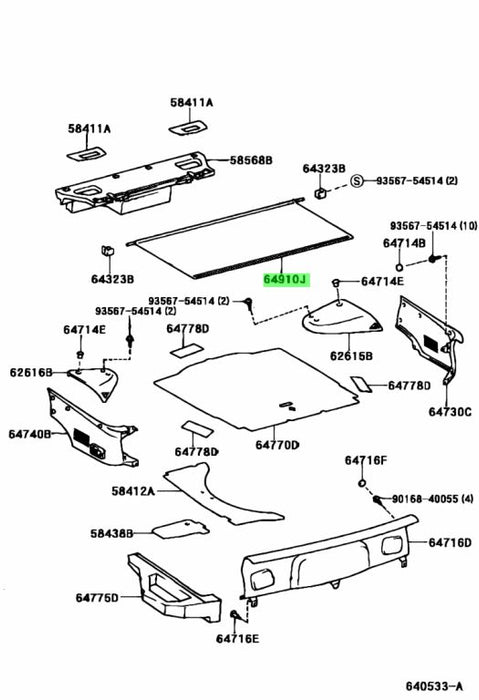 58411A
58411A
58568B
64323B
S 93567-54514 (2)
93567-54514 (10)
64714B
64323B
64910J
64714E
93567-54514 (2)
93567-54514 (2)
64714E
64778D
62615B
62616B
64778D
64730C
64740B
64778D
64770D
64716F
58412A
90168-40055 (4)
58438B
64716D
64775D
64716E
640533-A