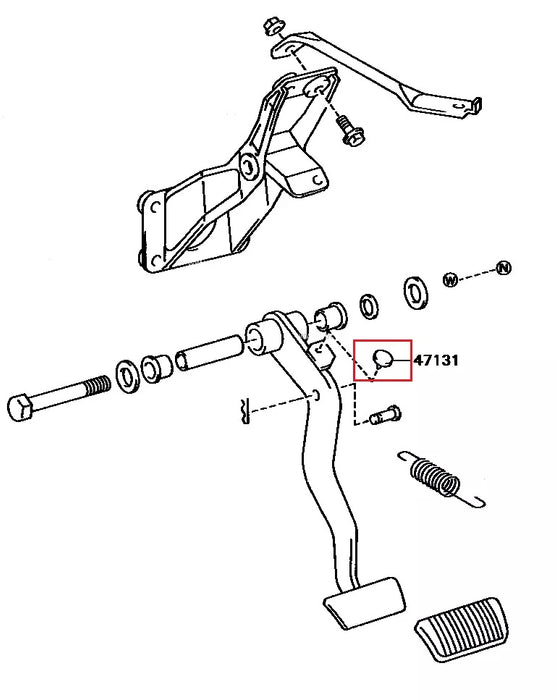 W
N
47131