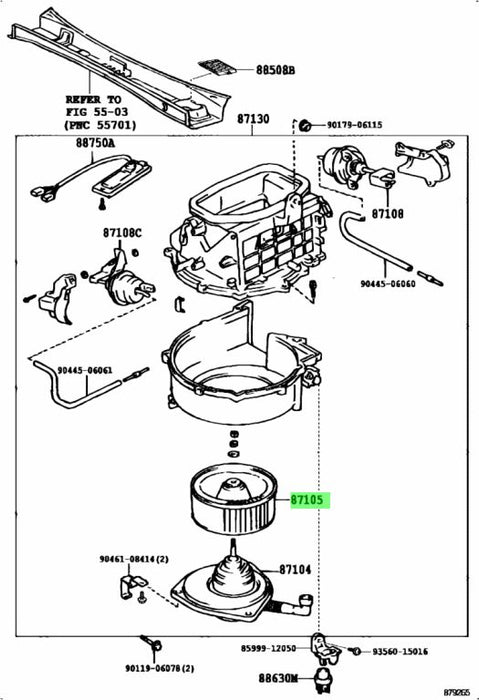 88508B

REFER TO
FIG 55-03
(PNC 55701)

87130

90179-06115

88750A

87108

87108C

90445-06060

90445-06061

87105

90461-08414(2)

87104

85999-12050

93560-15016

90119-06078(2)

88630M

879265