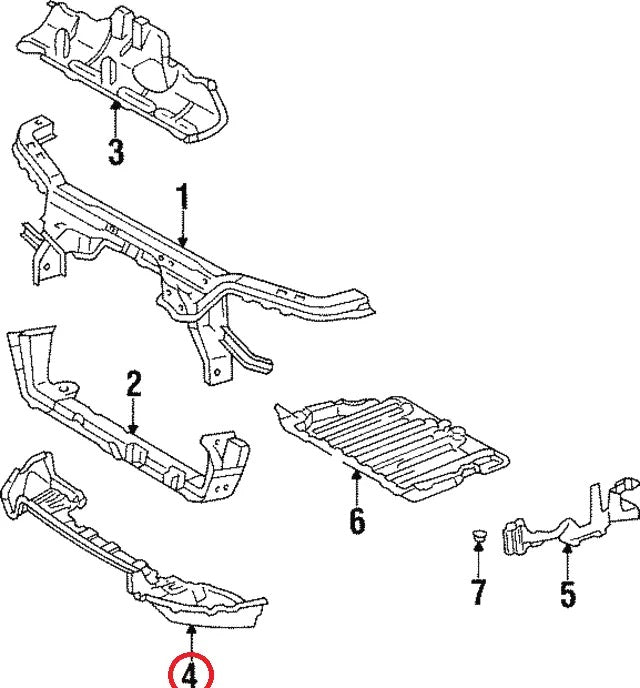 3
1
2
6
7
5
4