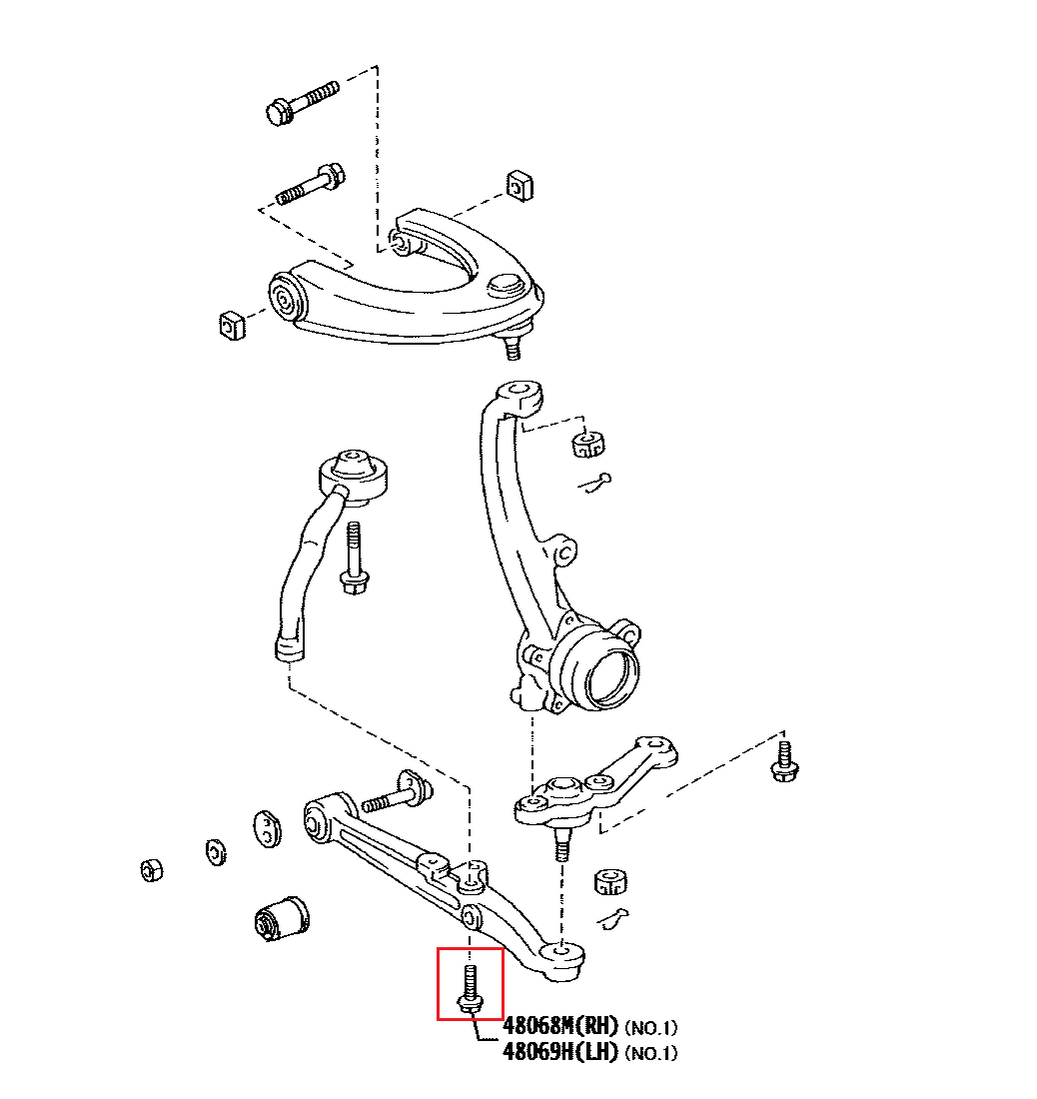 48068M(RH) (NO.1)
48069H(LH) (NO.1)