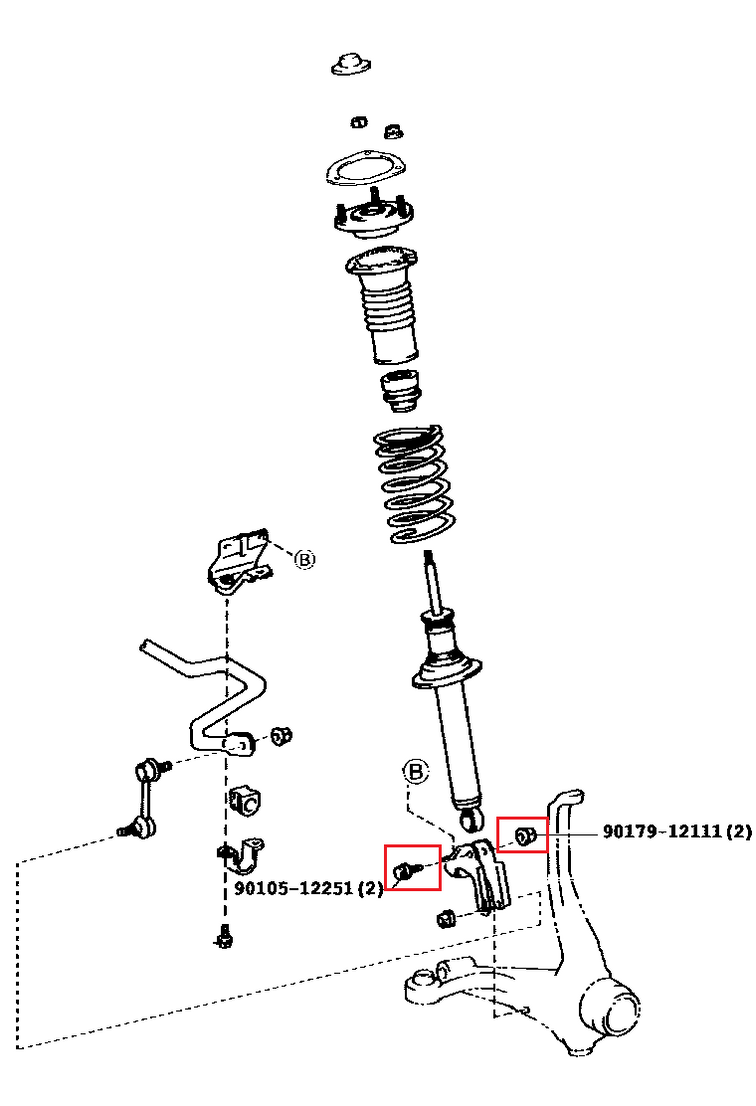 B

B

90179-12111 (2)

90105-12251 (2)