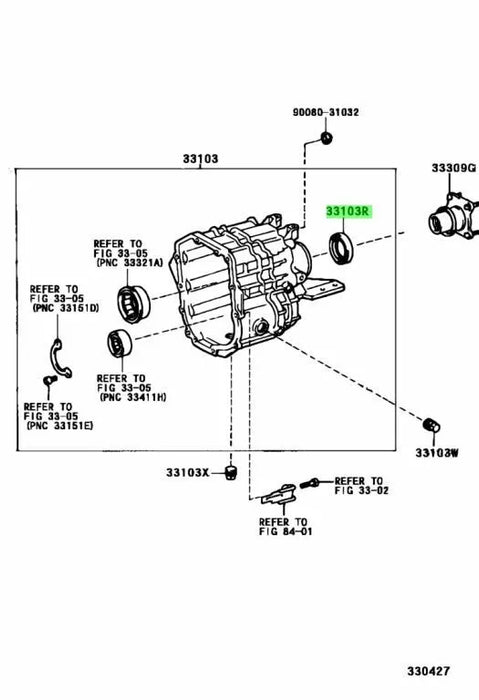 90080-31032

33103

33309G

33103R

REFER TO
FIG 33-05
(PNC 33321A)

REFER TO
FIG 33-05
(PNC 33151D)

REFER TO
FIG 33-05
(PNC 33411H)

REFER TO
FIG 33-05
(PNC 33151E)

33103W

33103X

REFER TO
FIG 33-02

REFER TO
FIG 84-01

330427