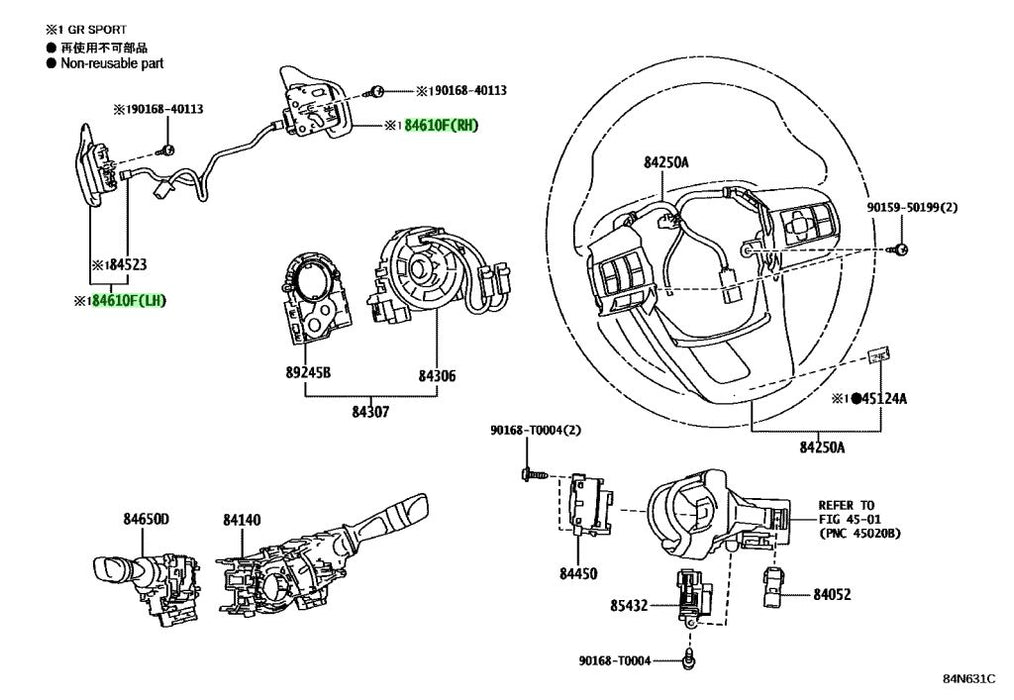 ※1 GR SPORT
● 再使用不可部品
● Non-reusable part

※190168-40113
※190168-40113
※184610F(RH)
※184523
※184610F(LH)
84250A
90159-50199(2)
89245B
84306
84307
※1●45124A
84250A
90168-T0004(2)
REFER TO FIG 45-01 (PNC 45020B)
84650D
84140
84450
85432
84052
90168-T0004
84N631C